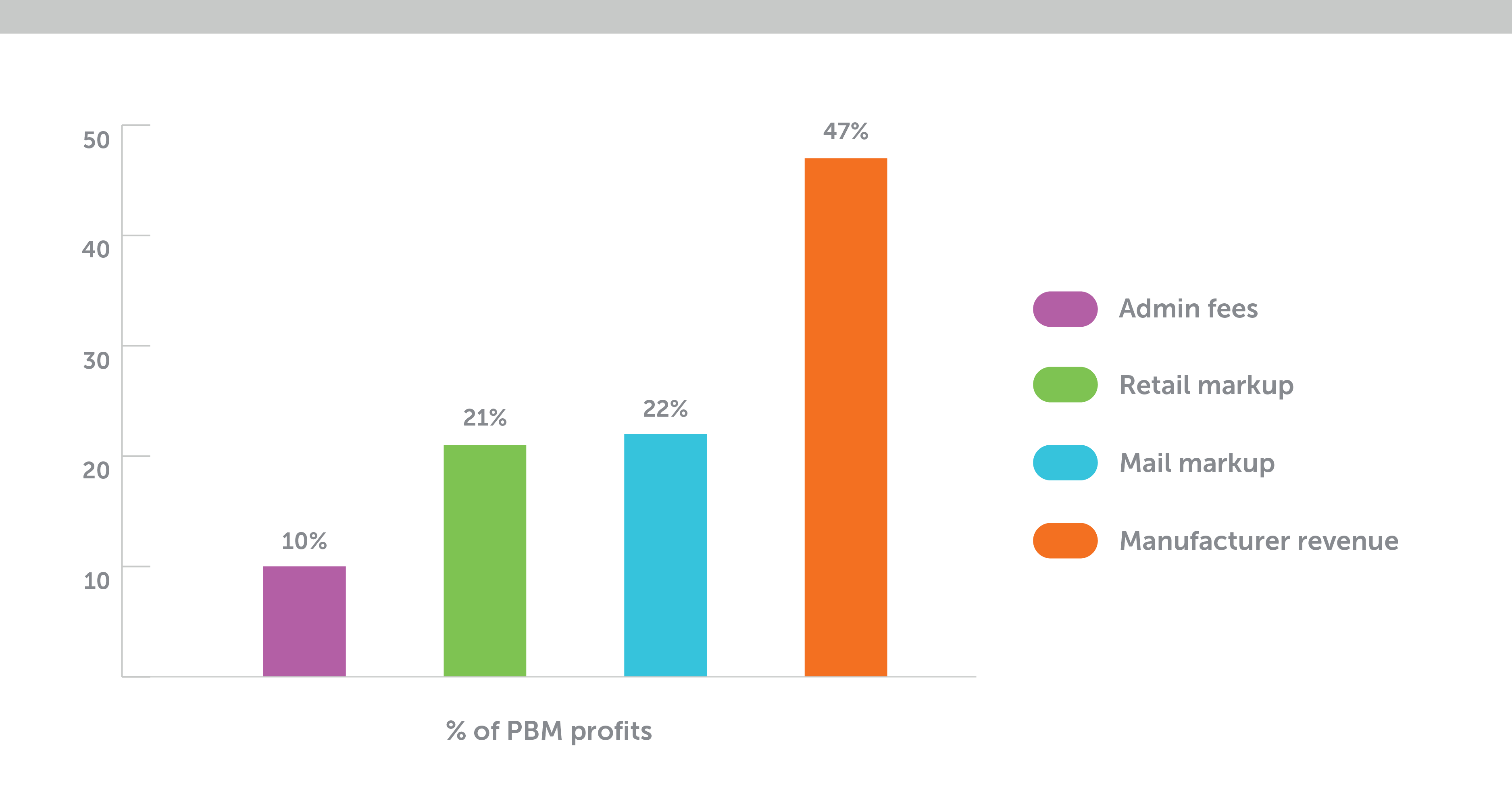 50
40
30
20
10

10%
21%
22%
47%

% of PBM profits

Admin fees
Retail markup
Mail markup
Manufacturer revenue