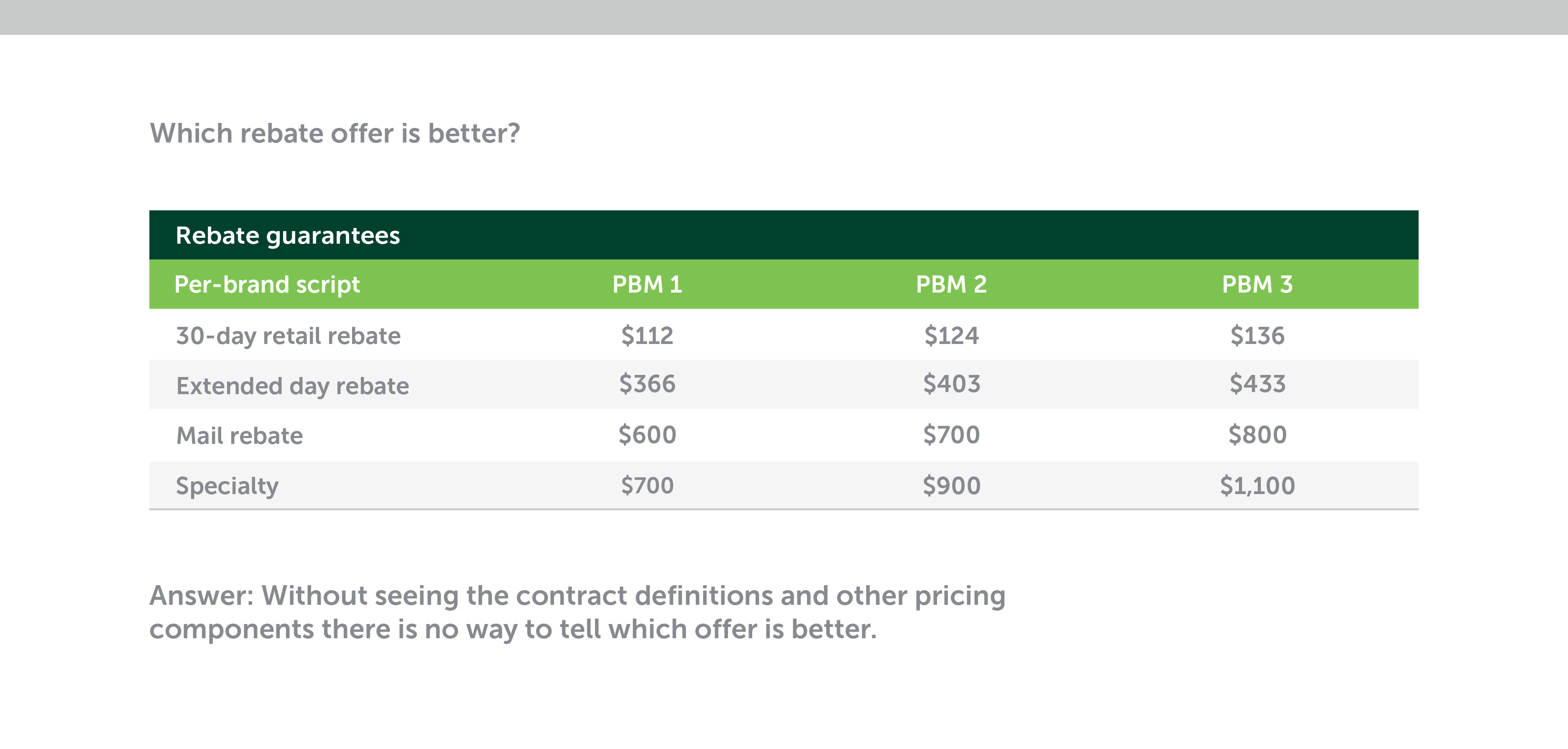 Which rebate offer is better?

Rebate guarantees

| Per-brand script | PBM 1 | PBM 2 | PBM 3 |
|---|---|---|---|
| 30-day retail rebate | \$112 | \$124 | \$136 |
| Extended day rebate | \$366 | \$403 | \$433 |
| Mail rebate | \$600 | \$700 | \$800 |
| Specialty | \$700 | \$900 | \$1,100 |

Answer: Without seeing the contract definitions and other pricing components there is no way to tell which offer is better.