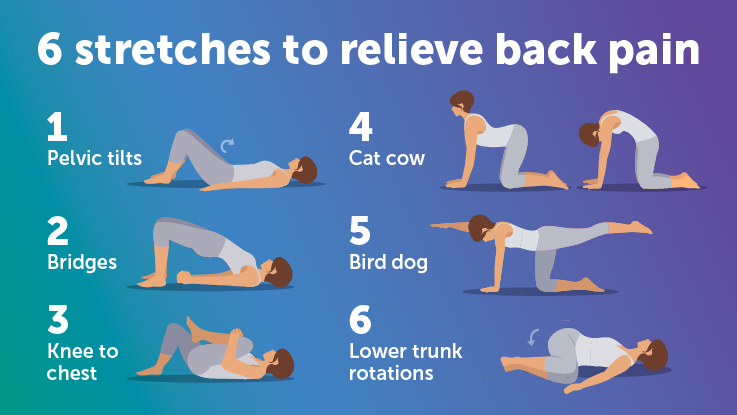 6 stretches to relieve back pain

1
Pelvic tilts

2
Bridges

3
Knee to chest

4
Cat cow

5
Bird dog

6
Lower trunk rotations