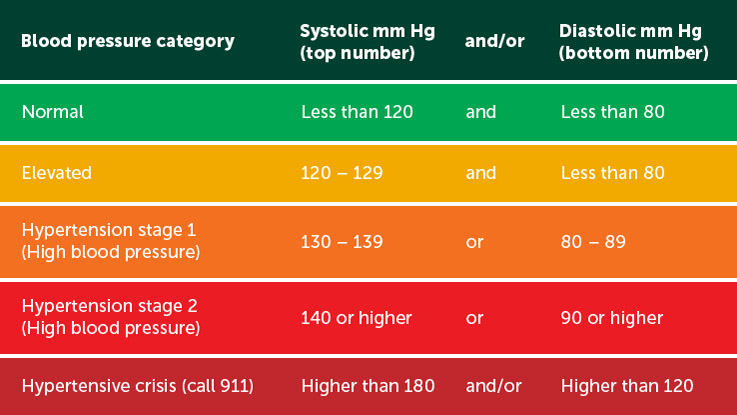 | Blood pressure category | Systolic mm Hg (top number) | and/or | Diastolic mm Hg (bottom number) |
|---|---|---|---|
| Normal | Less than 120 | and | Less than 80 |
| Elevated | 120 – 129 | and | Less than 80 |
| Hypertension stage 1 (High blood pressure) | 130 – 139 | or | 80 – 89 |
| Hypertension stage 2 (High blood pressure) | 140 or higher | or | 90 or higher |
| Hypertensive crisis (call 911) | Higher than 180 | and/or | Higher than 120 |