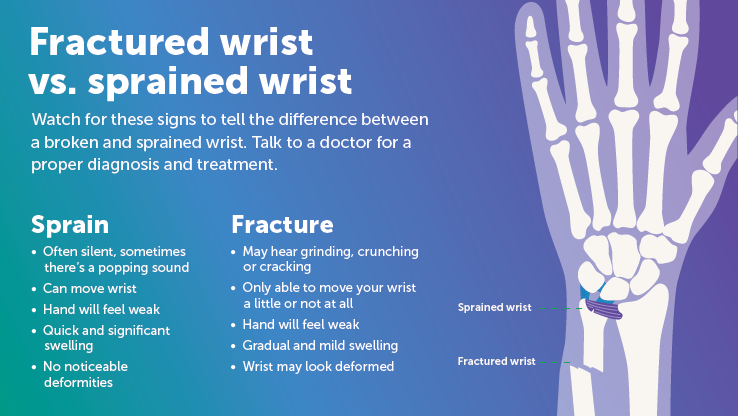 Fractured wrist vs. sprained wrist

Watch for these signs to tell the difference between a broken and sprained wrist. Talk to a doctor for a proper diagnosis and treatment.

Sprain
• Often silent, sometimes there's a popping sound
• Can move wrist
• Hand will feel weak
• Quick and significant swelling
• No noticeable deformities

Fracture
• May hear grinding, crunching or cracking
• Only able to move your wrist a little or not at all
• Hand will feel weak
• Gradual and mild swelling
• Wrist may look deformed

Sprained wrist

Fractured wrist